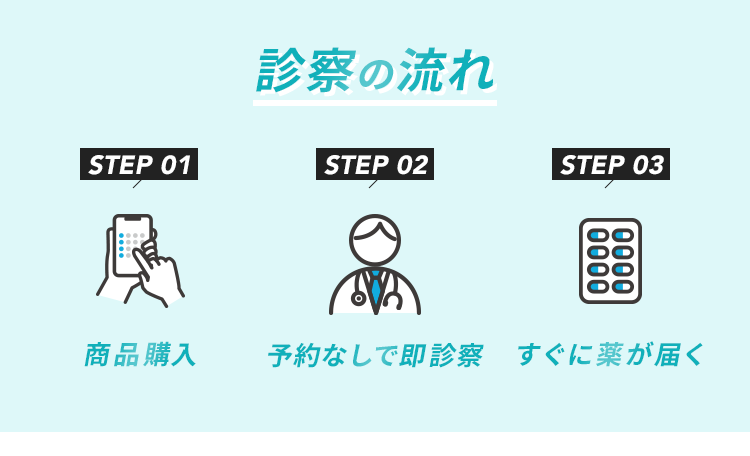 診察の流れ

STEP 01

商品購入

STEP 02

予約なしで即診察

STEP 03

すぐに薬が届く